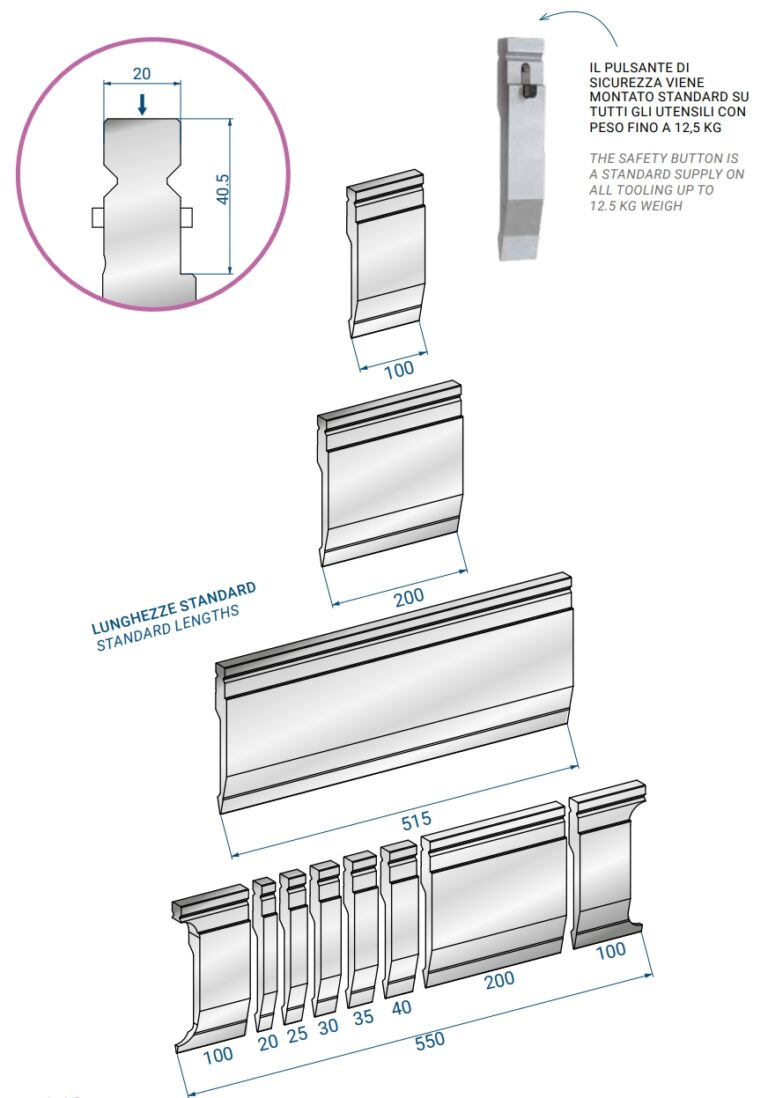 20

40.5

IL PULSANTE DI SICUREZZA VIENE MONTATO STANDARD SU TUTTI GLI UTENSILI CON PESO FINO A 12,5 KG

THE SAFETY BUTTON IS A STANDARD SUPPLY ON ALL TOOLING UP TO 12.5 KG WEIGH

100

200

LUNGHEZZE STANDARD
STANDARD LENGTHS

515

100 20 25 30 35 40 200 100

550